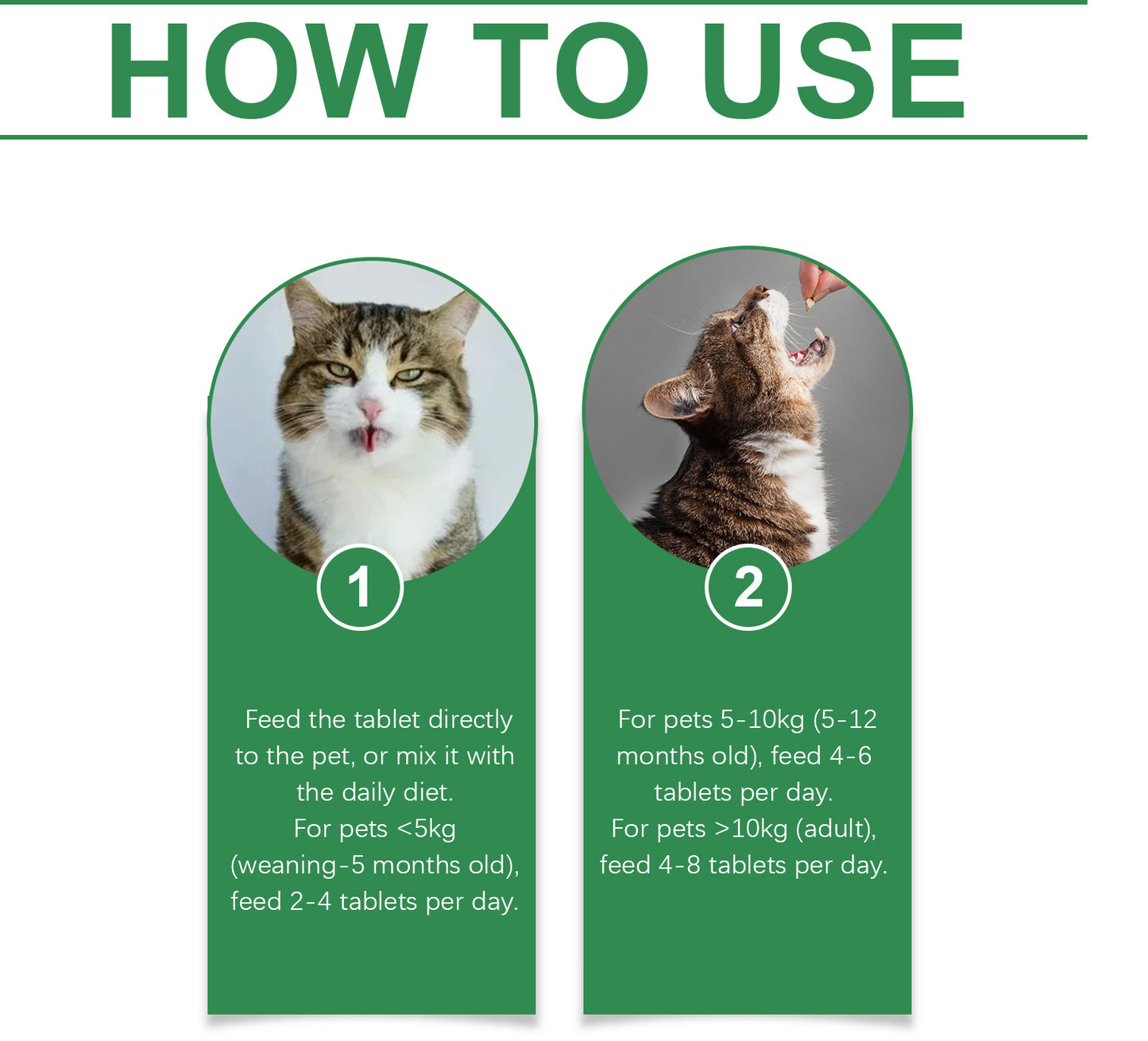 HOW TO USE

1

Feed the tablet directly to the pet, or mix it with the daily diet.
For pets <5kg (weaning-5 months old), feed 2-4 tablets per day.

2

For pets 5-10kg (5-12 months old), feed 4-6 tablets per day.
For pets >10kg (adult), feed 4-8 tablets per day.