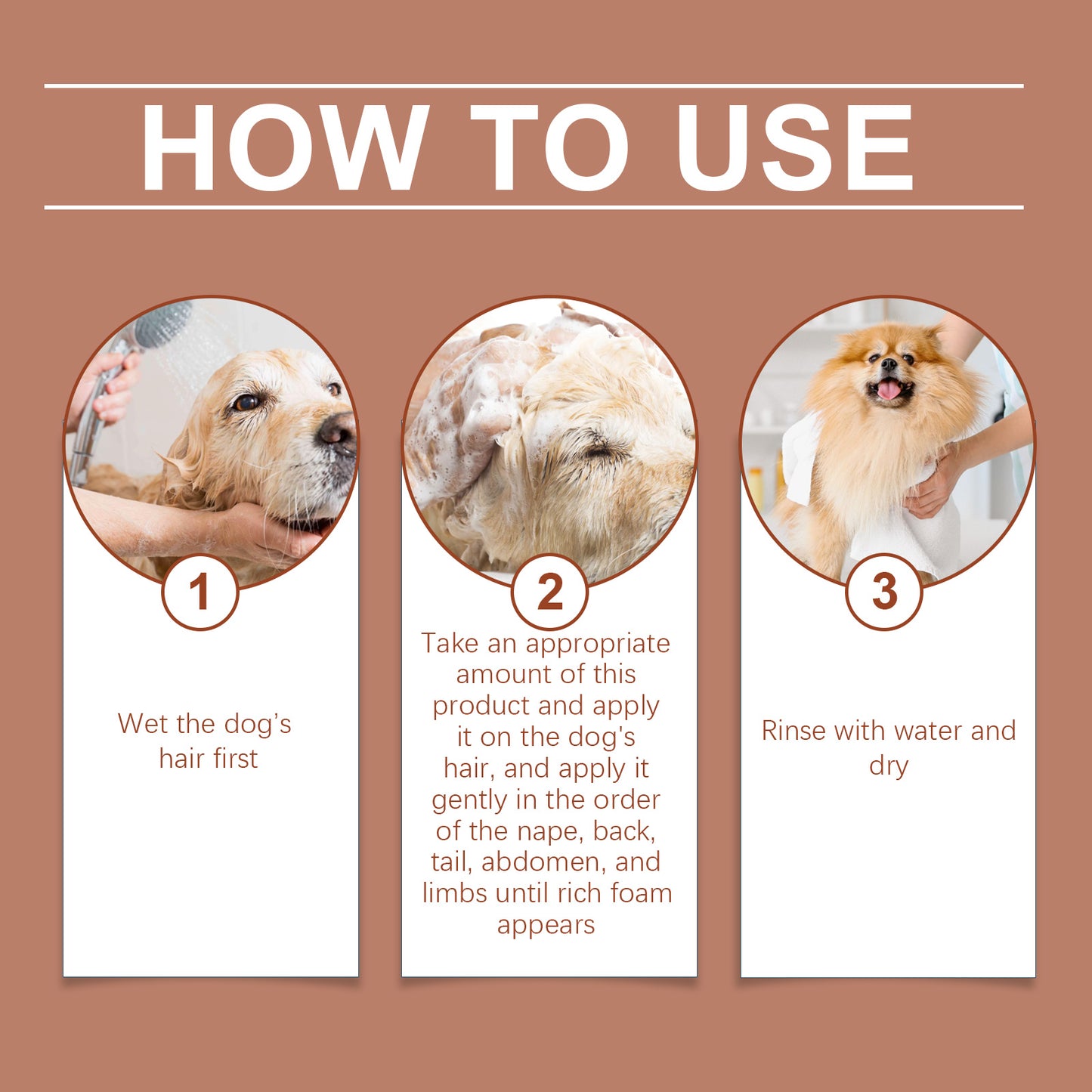 HOW TO USE

1

Wet the dog’s hair first

2

Take an appropriate amount of this product and apply it on the dog's hair, and apply it gently in the order of the nape, back, tail, abdomen, and limbs until rich foam appears

3

Rinse with water and dry