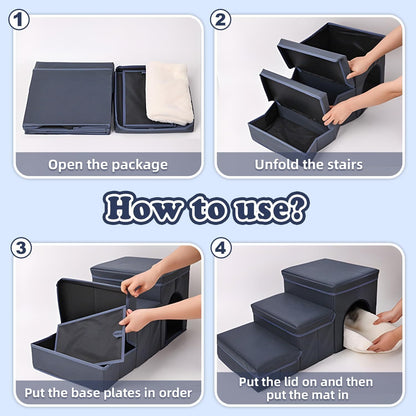 1
Open the package

2
Unfold the stairs

How to use?

3
Put the base plates in order

4
Put the lid on and then put the mat in