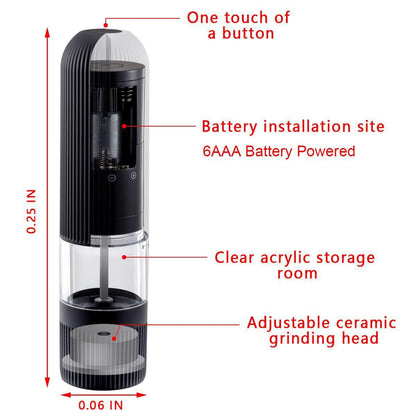 One touch of a button

Battery installation site

6AAA Battery Powered

0.25 IN

Clear acrylic storage room

Adjustable ceramic grinding head

0.06 IN