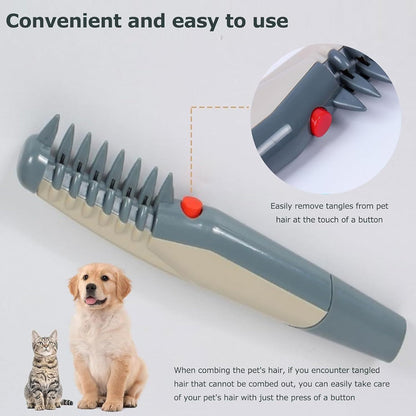 Convenient and easy to use

Easily remove tangles from pet hair at the touch of a button

When combing the pet's hair, if you encounter tangled hair that cannot be combed out, you can easily take care of your pet's hair with just the press of a button